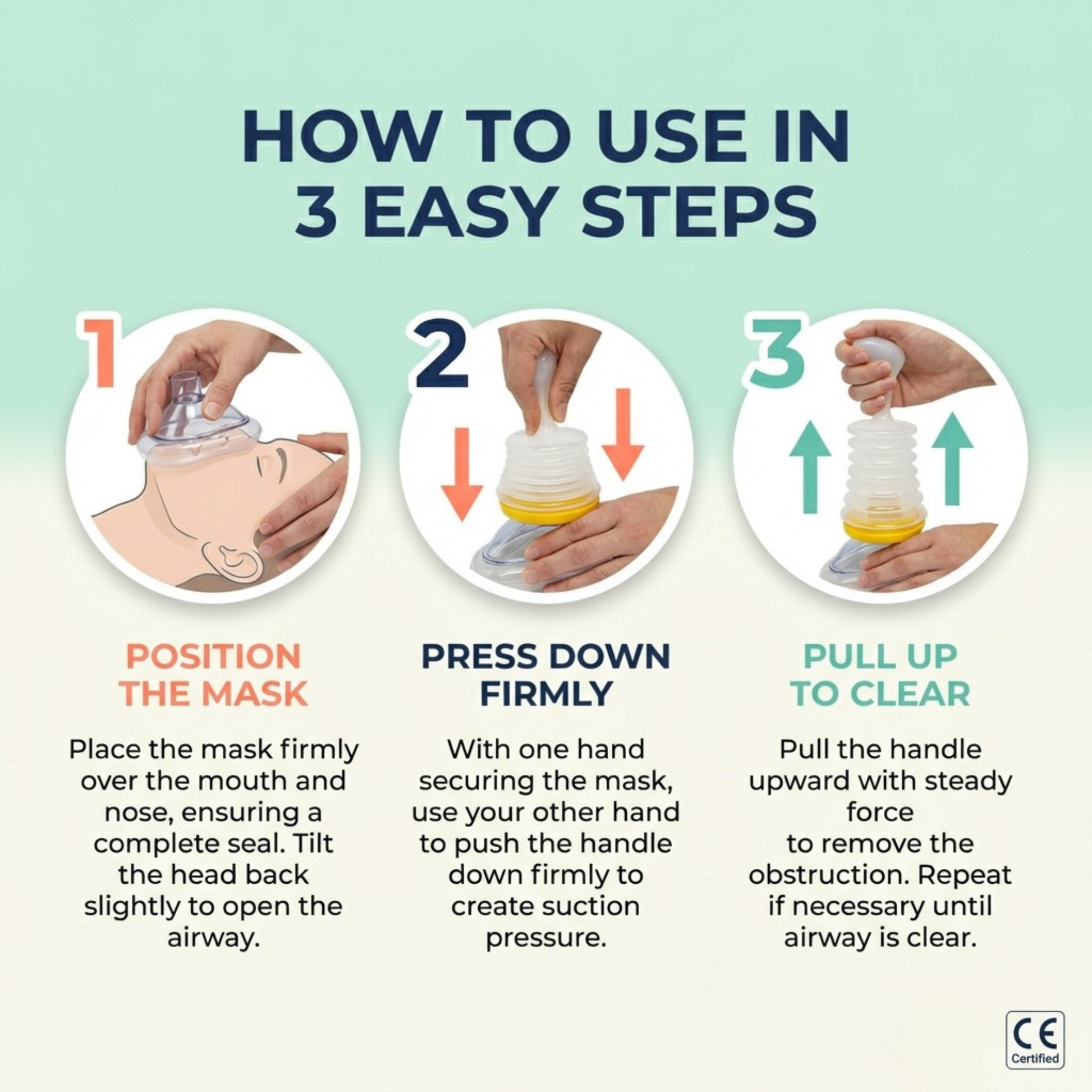 HOW TO USE IN 3 EASY STEPS

1

POSITION THE MASK

Place the mask firmly over the mouth and nose, ensuring a complete seal. Tilt the head back slightly to open the airway.

2

PRESS DOWN FIRMLY

With one hand securing the mask, use your other hand to push the handle down firmly to create suction pressure.

3

PULL UP TO CLEAR

Pull the handle upward with steady force to remove the obstruction. Repeat if necessary until airway is clear.

CE Certified